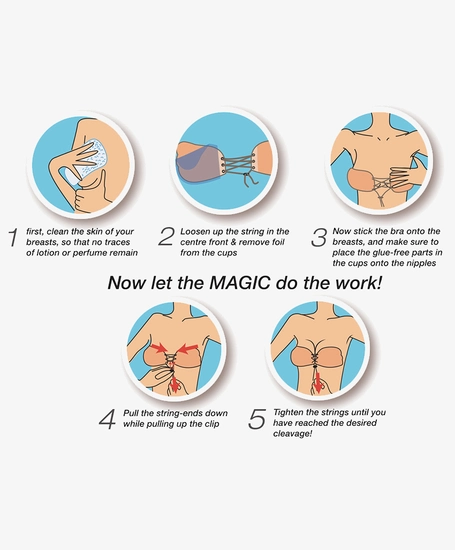 1 first, clean the skin of your breasts, so that no traces of lotion or perfume remain

2 Loosen up the string in the centre front & remove foil from the cups

3 Now stick the bra onto the breasts, and make sure to place the glue-free parts in the cups onto the nipples

Now let the MAGIC do the work!

4 Pull the string-ends down while pulling up the clip

5 Tighten the strings until you have reached the desired cleavage!